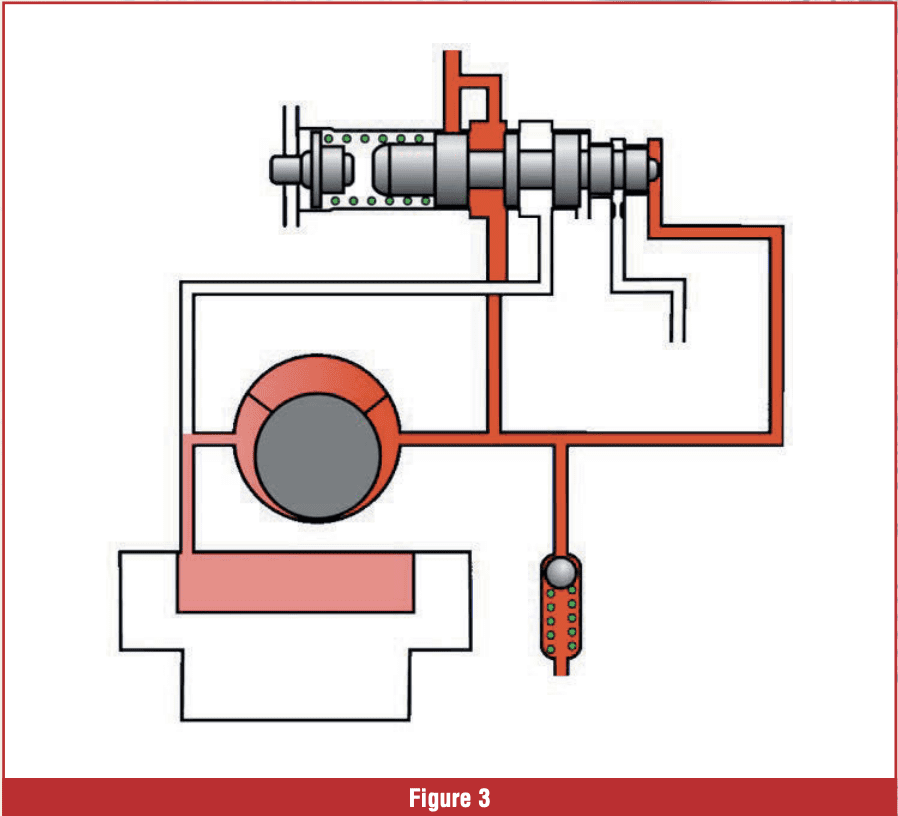 Figure 3