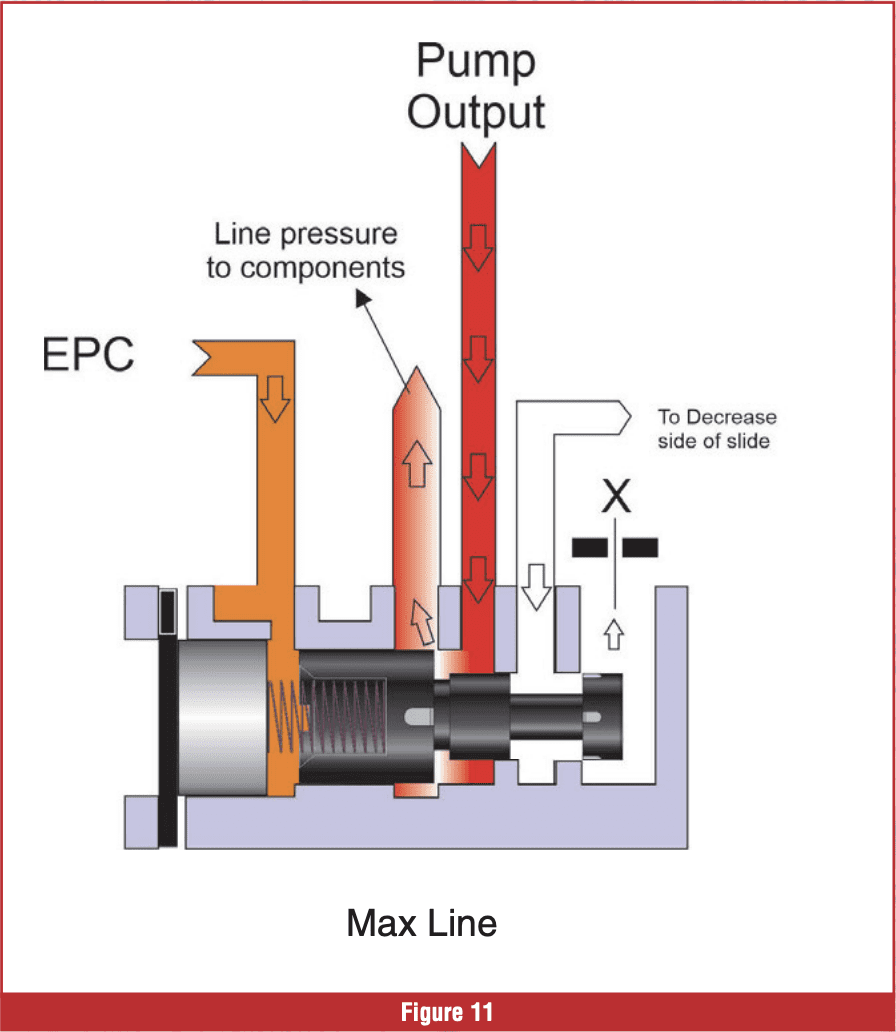 Pump Output

Line pressure to components

EPC

To Decrease side of slide

X

Max Line

Figure 11