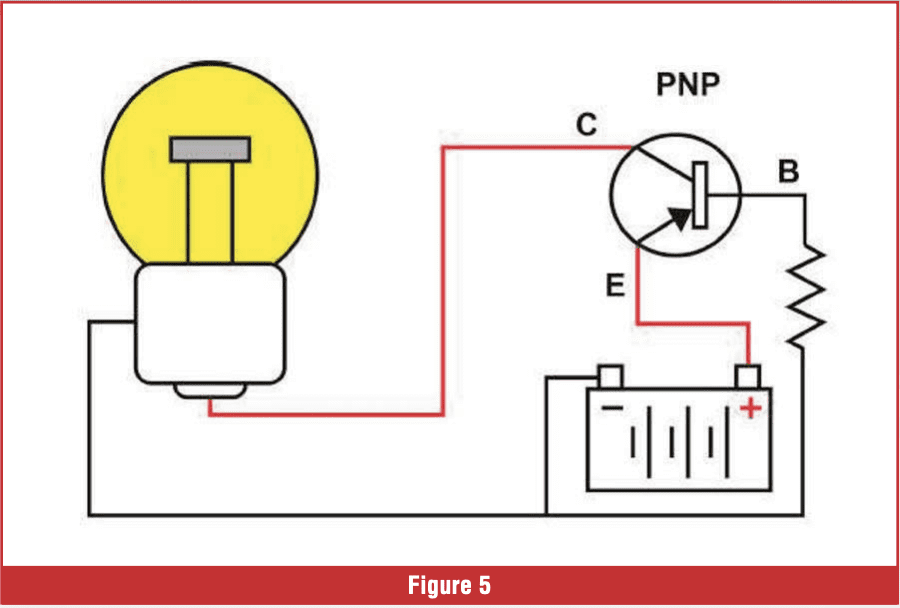 PNP

C

B

E

−

+

Figure 5