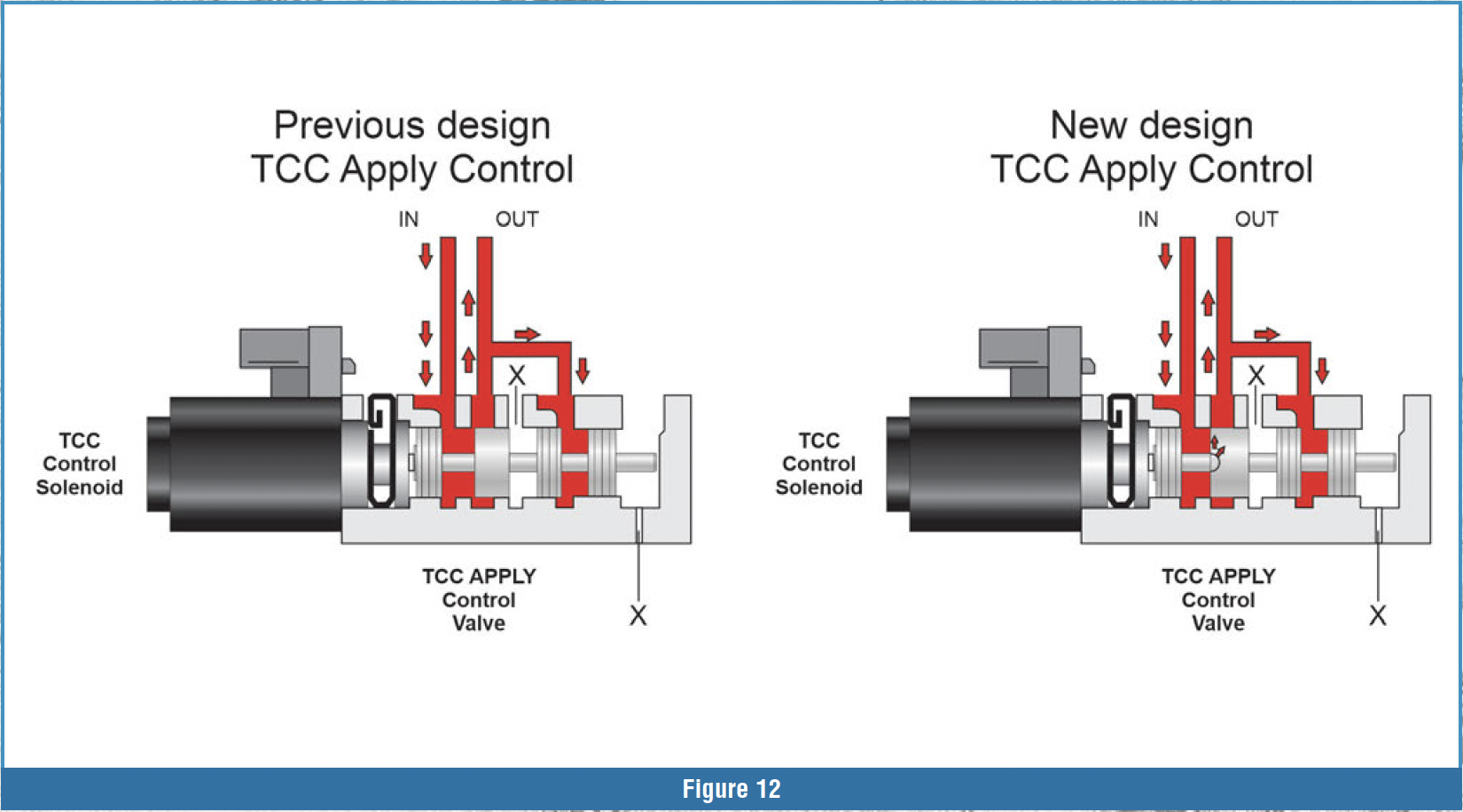 Previous design
TCC Apply Control

IN OUT

X

TCC
Control
Solenoid

TCC APPLY
Control
Valve

X

New design
TCC Apply Control

IN OUT

X

TCC
Control
Solenoid

TCC APPLY
Control
Valve

X

Figure 12