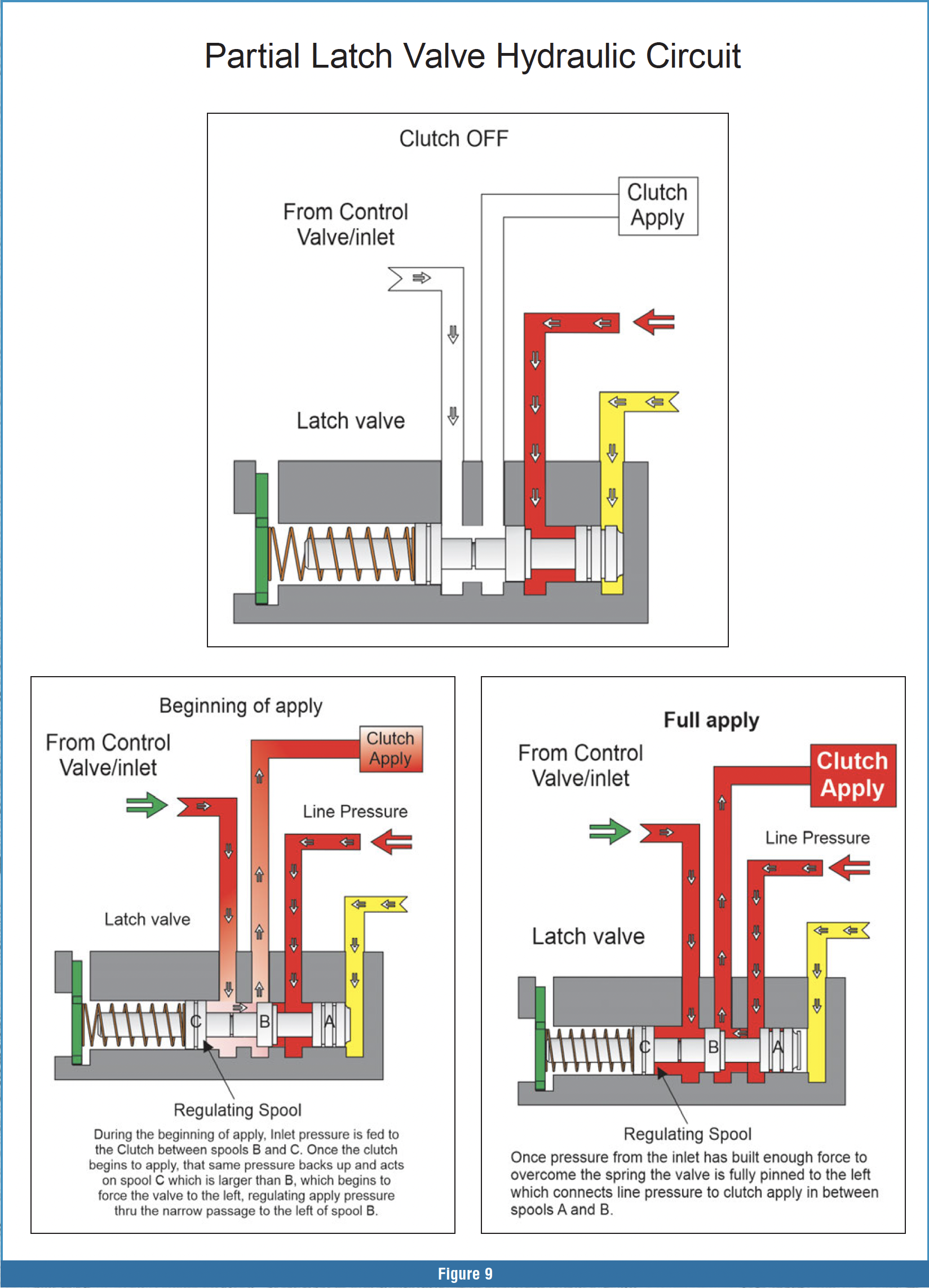 Partial Latch Valve Hydraulic Circuit

Clutch OFF

From Control Valve/inlet

Clutch Apply

Latch valve

Beginning of apply

From Control Valve/inlet

Clutch Apply

Line Pressure

Latch valve

C

B

A

Regulating Spool

During the beginning of apply, Inlet pressure is fed to the Clutch between spools B and C. Once the clutch begins to apply, that same pressure backs up and acts on spool C which is larger than B, which begins to force the valve to the left, regulating apply pressure thru the narrow passage to the left of spool B.

Full apply

From Control Valve/inlet

Clutch Apply

Line Pressure

Latch valve

C

B

A

Regulating Spool

Once pressure from the inlet has built enough force to overcome the spring the valve is fully pinned to the left which connects line pressure to clutch apply in between spools A and B.

Figure 9