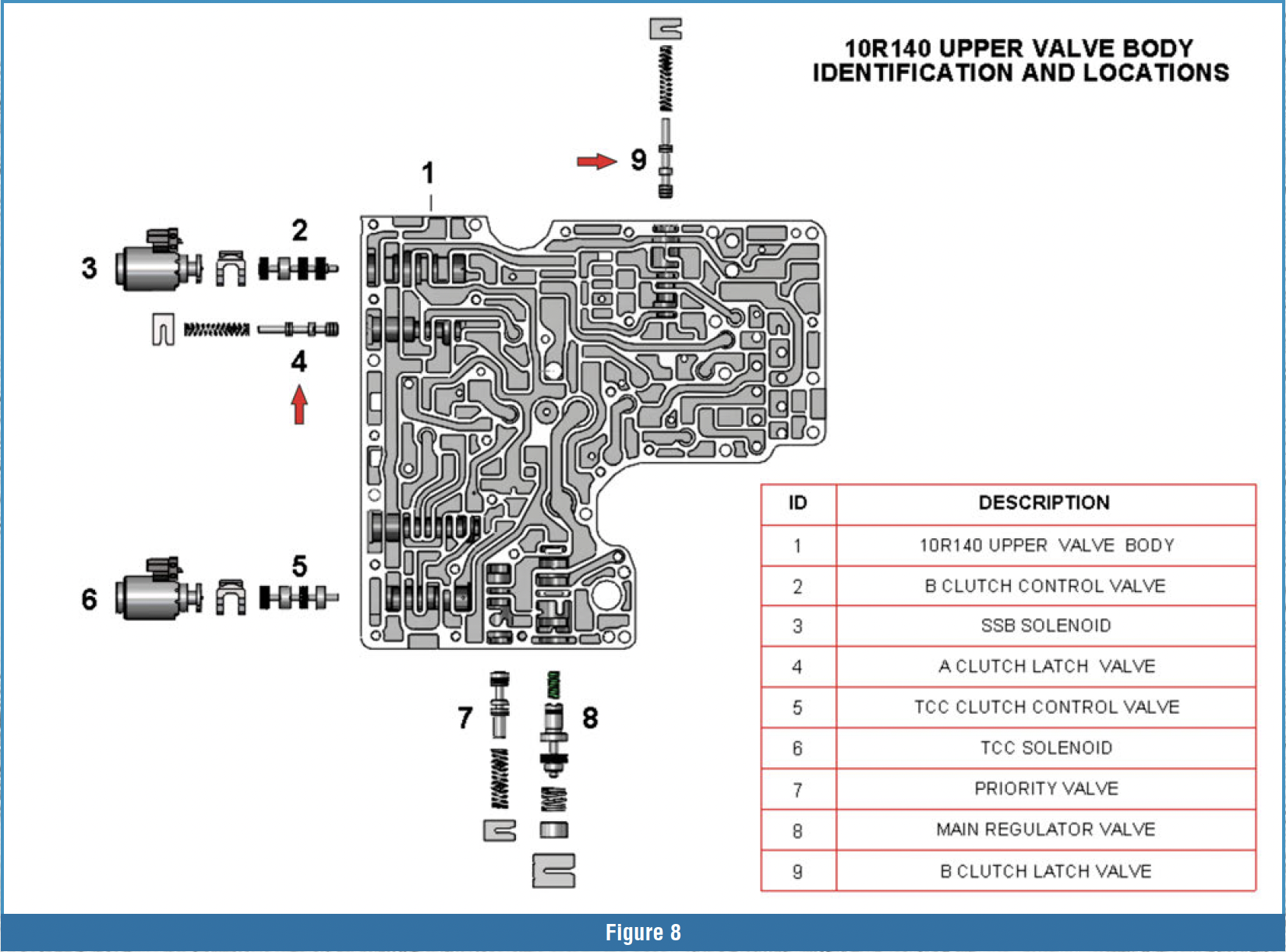 10R140 UPPER VALVE BODY
IDENTIFICATION AND LOCATIONS

9

1

2

3

4

5

6

7

8

| ID | DESCRIPTION |
|---|---|
| 1 | 10R140 UPPER VALVE BODY |
| 2 | B CLUTCH CONTROL VALVE |
| 3 | SSB SOLENOID |
| 4 | A CLUTCH LATCH VALVE |
| 5 | TCC CLUTCH CONTROL VALVE |
| 6 | TCC SOLENOID |
| 7 | PRIORITY VALVE |
| 8 | MAIN REGULATOR VALVE |
| 9 | B CLUTCH LATCH VALVE |

Figure 8