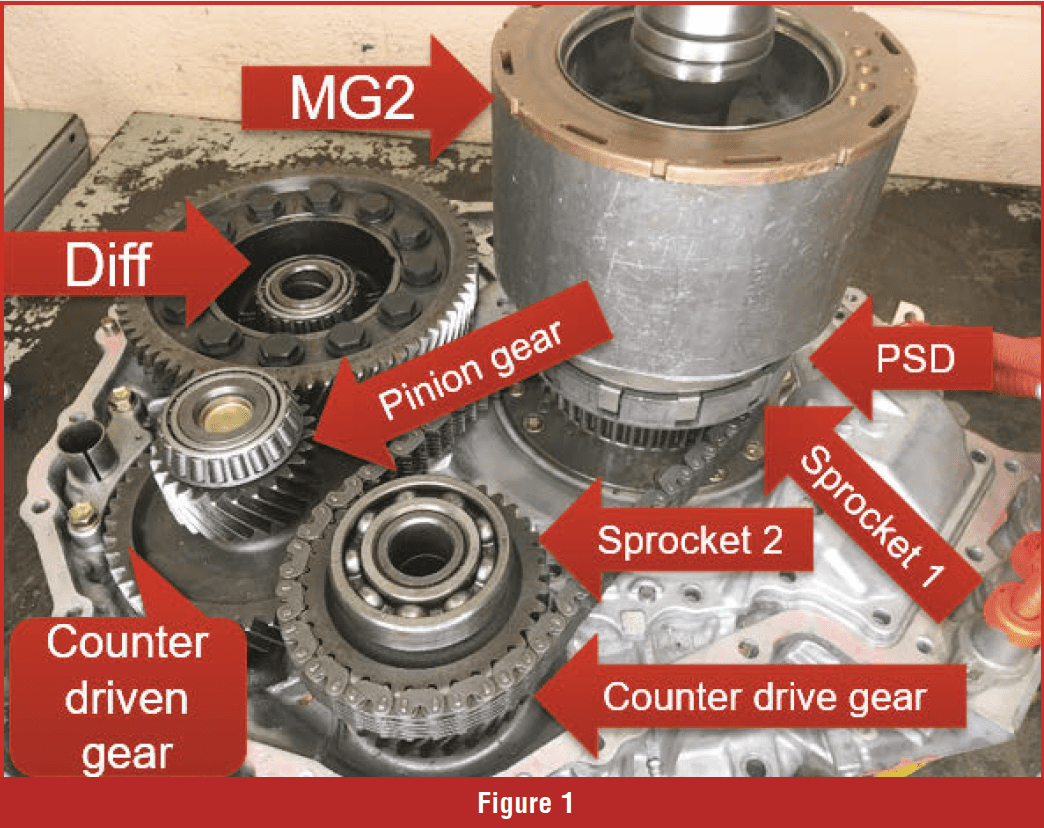 MG2

Diff

Pinion gear

PSD

Sprocket 1

Sprocket 2

Counter driven gear

Counter drive gear

Figure 1