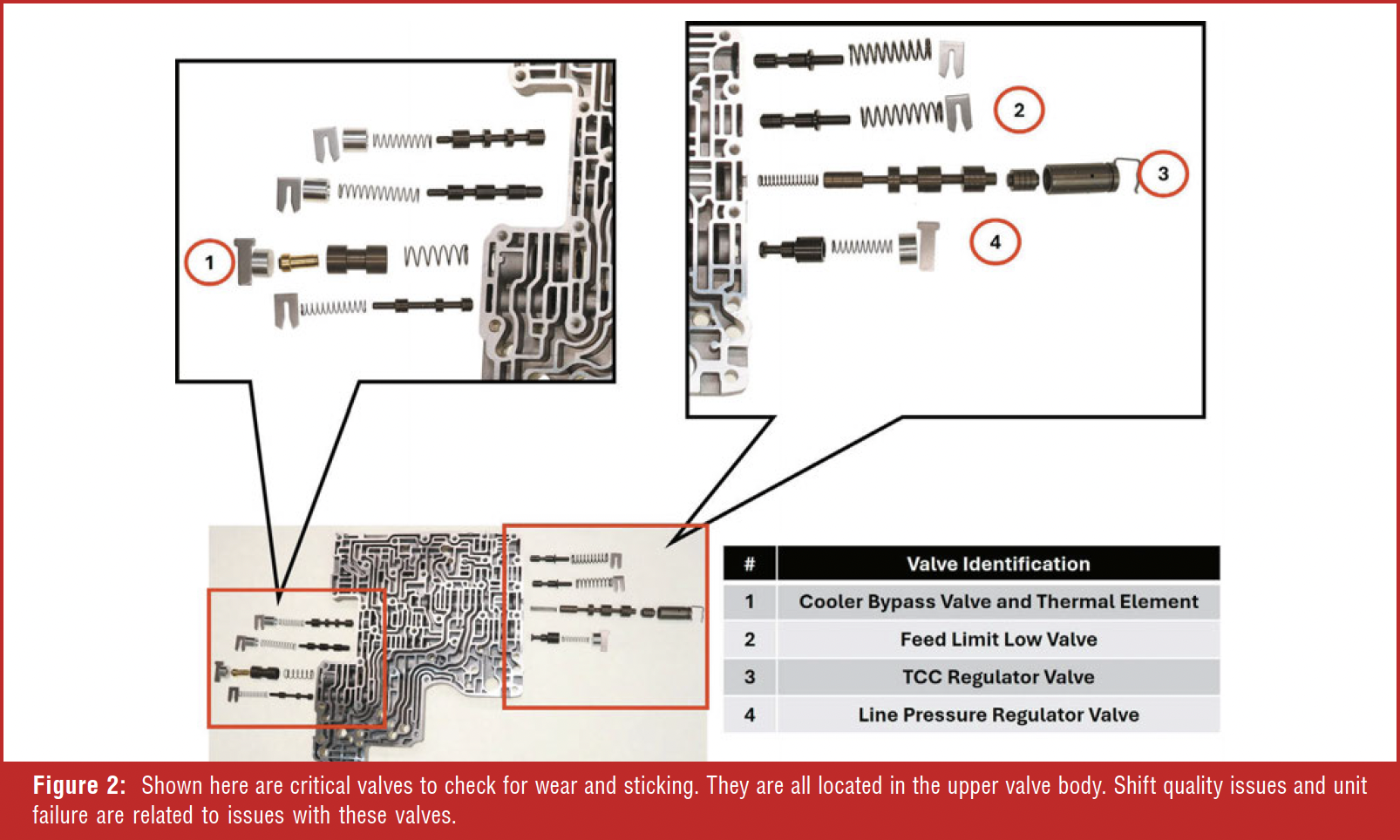 1

2

3

4

| # | Valve Identification |
|---|---|
| 1 | Cooler Bypass Valve and Thermal Element |
| 2 | Feed Limit Low Valve |
| 3 | TCC Regulator Valve |
| 4 | Line Pressure Regulator Valve |

Figure 2: Shown here are critical valves to check for wear and sticking. They are all located in the upper valve body. Shift quality issues and unit failure are related to issues with these valves.