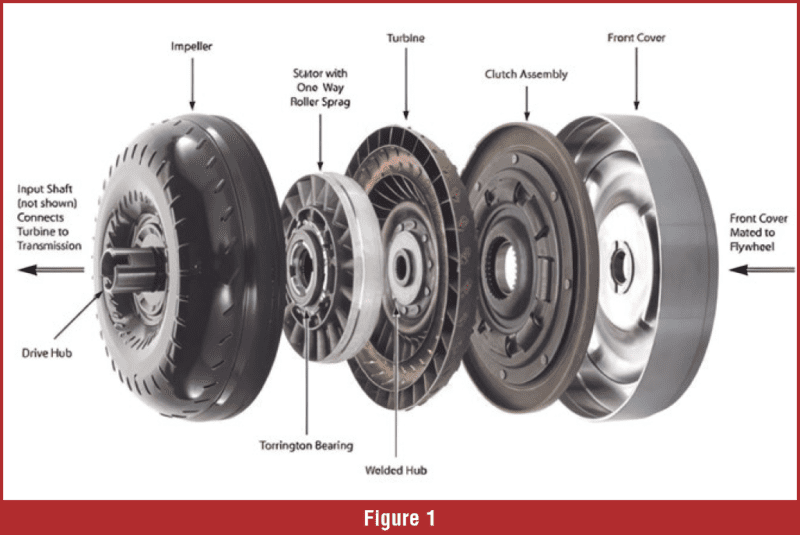 Impeller

Stator with One Way Roller Sprag

Turbine

Clutch Assembly

Front Cover

Input Shaft (not shown) Connects Turbine to Transmission

Front Cover Mated to Flywheel

Drive Hub

Torrington Bearing

Welded Hub

Figure 1