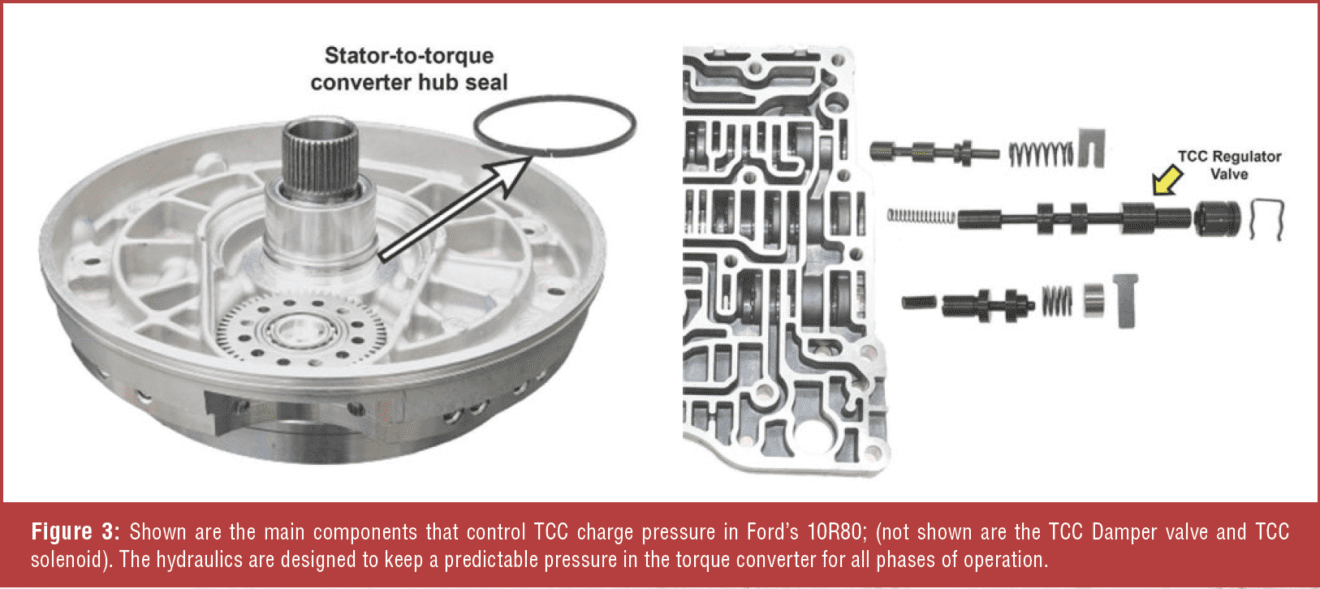 Stator-to-torque converter hub seal

TCC Regulator Valve

Figure 3: Shown are the main components that control TCC charge pressure in Ford's 10R80; (not shown are the TCC Damper valve and TCC solenoid). The hydraulics are designed to keep a predictable pressure in the torque converter for all phases of operation.