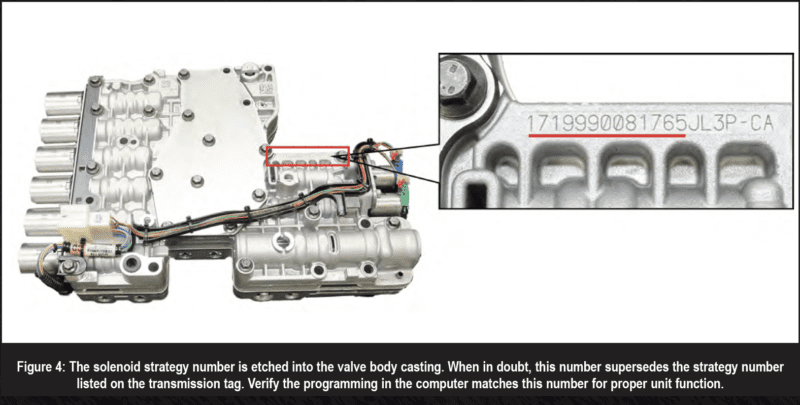 1719990081765JL3P-CA

Figure 4: The solenoid strategy number is etched into the valve body casting. When in doubt, this number supersedes the strategy number listed on the transmission tag. Verify the programming in the computer matches this number for proper unit function.