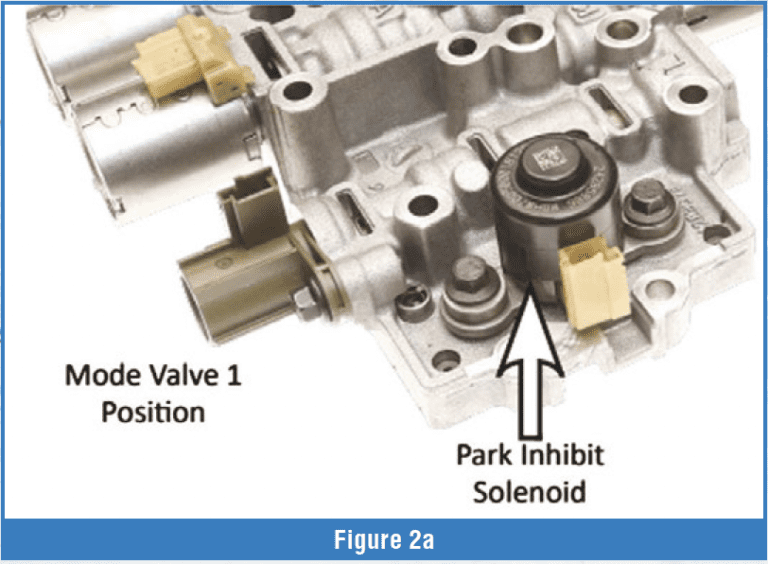 Mode Valve 1
Position

Park Inhibit
Solenoid

Figure 2a