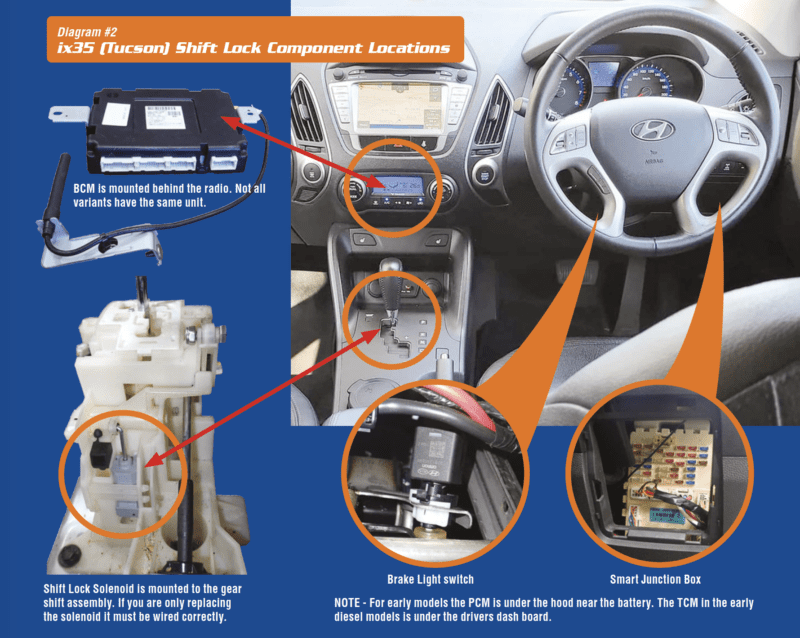 Diagram #2
ix35 (Tucson) Shift Lock Component Locations

BCM is mounted behind the radio. Not all variants have the same unit.

Shift Lock Solenoid is mounted to the gear shift assembly. If you are only replacing the solenoid it must be wired correctly.

Brake Light switch

Smart Junction Box

NOTE - For early models the PCM is under the hood near the battery. The TCM in the early diesel models is under the drivers dash board.