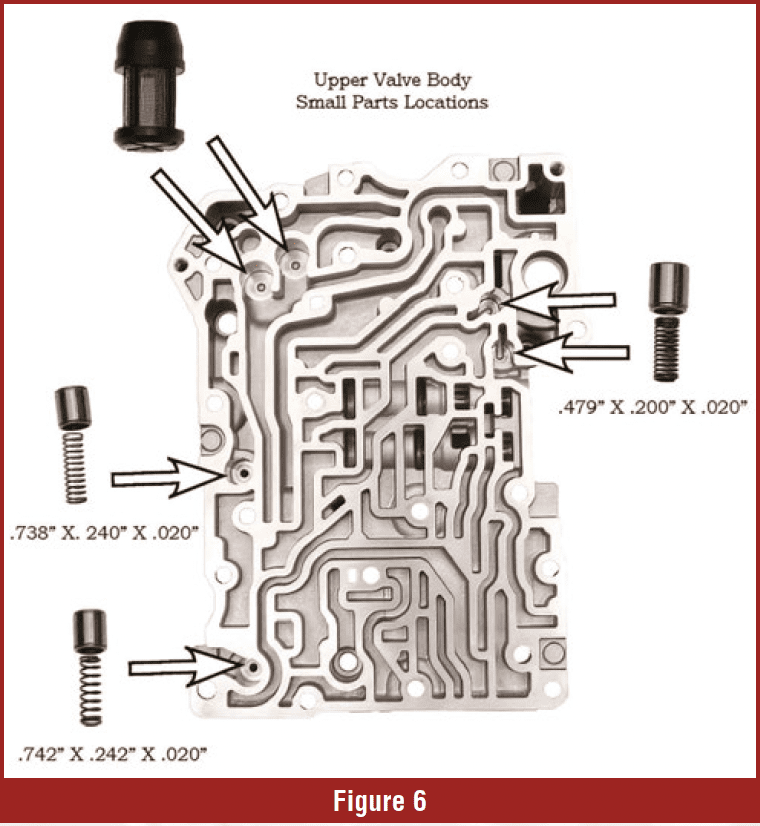 Upper Valve Body
Small Parts Locations

.479" X .200" X .020"

.738" X. 240" X .020"

.742" X .242" X .020"

Figure 6