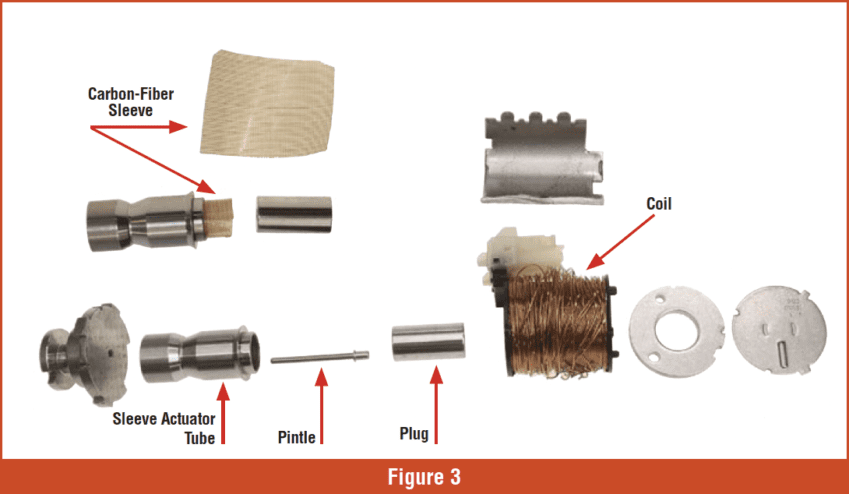 Carbon-Fiber Sleeve

Coil

Sleeve Actuator Tube

Pintle

Plug

Figure 3