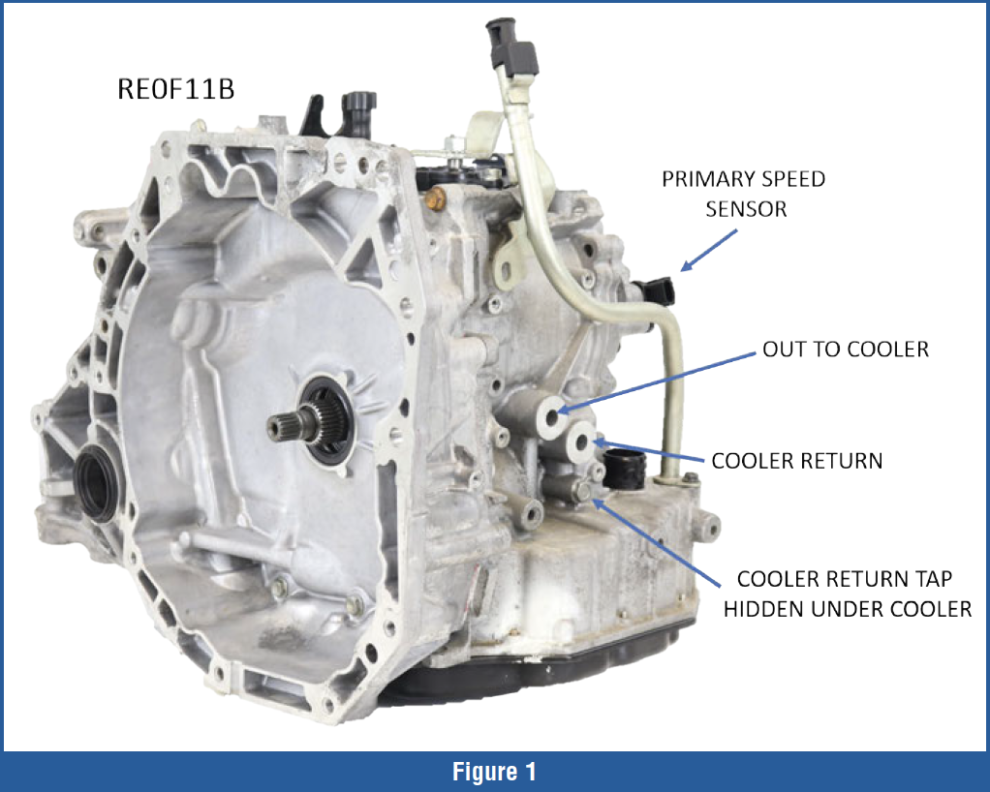 RE0F11B

PRIMARY SPEED SENSOR

OUT TO COOLER

COOLER RETURN

COOLER RETURN TAP HIDDEN UNDER COOLER

Figure 1