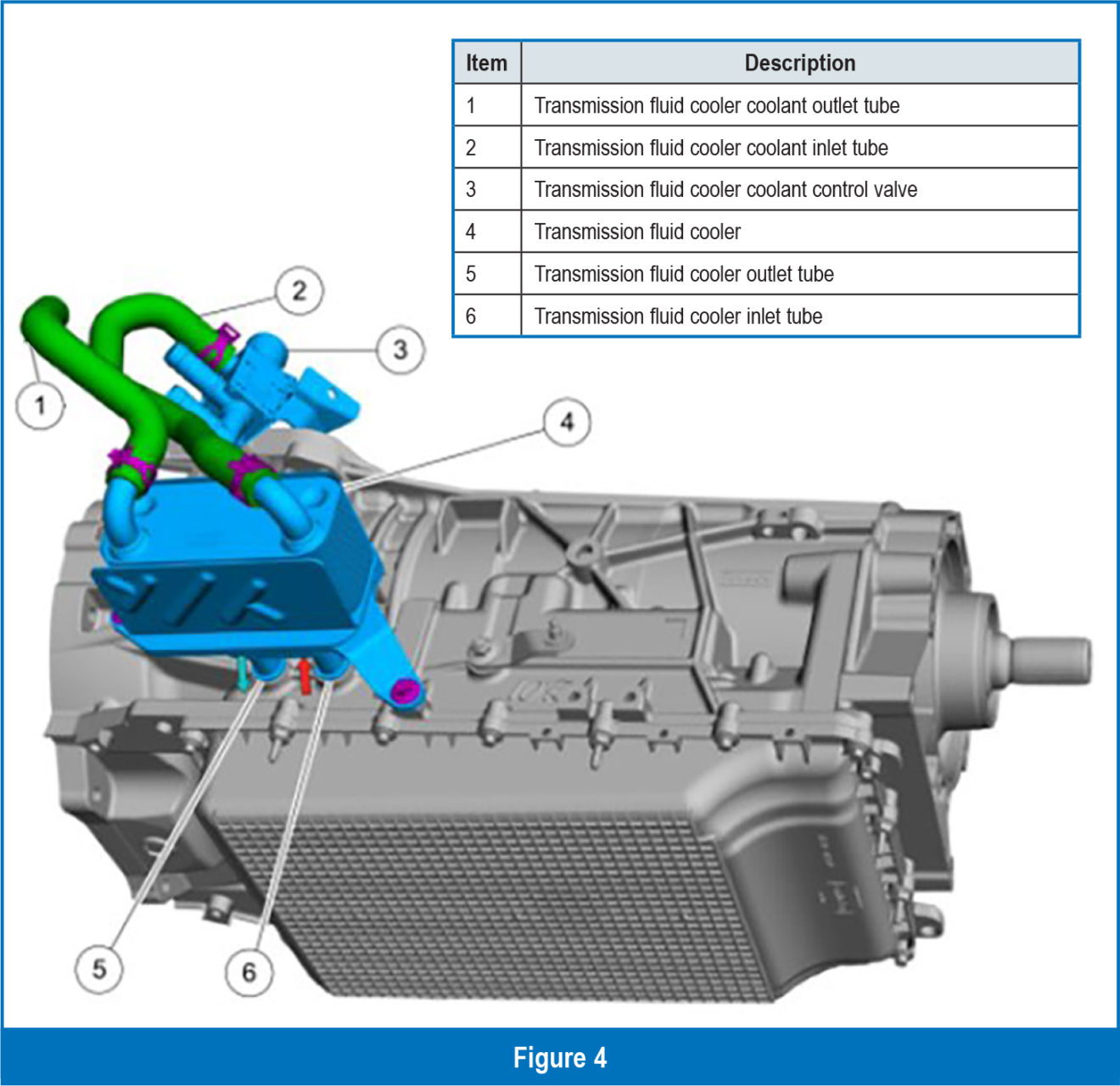 | Item | Description |
|---|---|
| 1 | Transmission fluid cooler coolant outlet tube |
| 2 | Transmission fluid cooler coolant inlet tube |
| 3 | Transmission fluid cooler coolant control valve |
| 4 | Transmission fluid cooler |
| 5 | Transmission fluid cooler outlet tube |
| 6 | Transmission fluid cooler inlet tube |

2
3
1
4
5
6

Figure 4