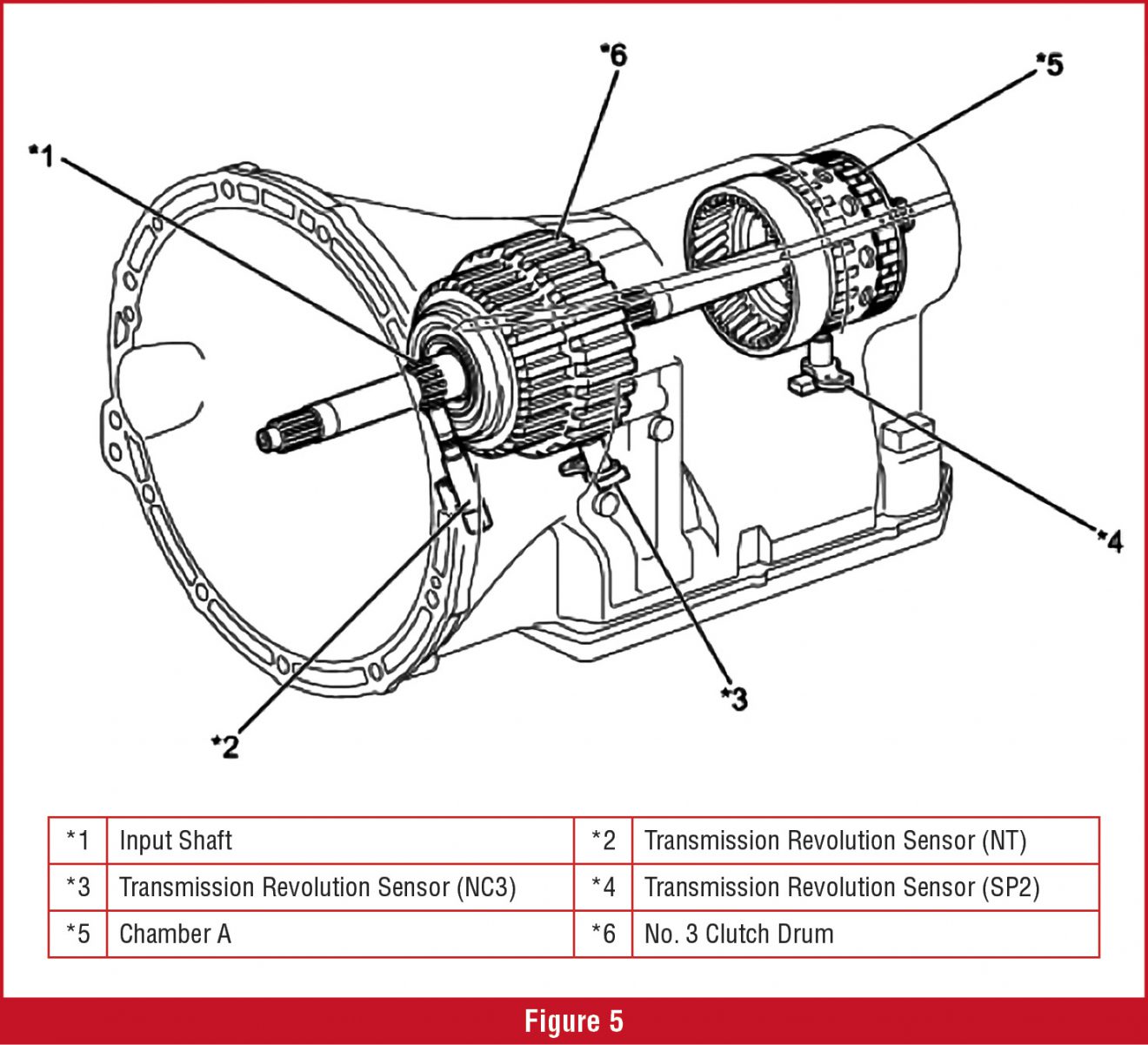 *6

*5

*1

*4

*3

*2

| *1 | Input Shaft | *2 | Transmission Revolution Sensor (NT) |
|---|---|---|---|
| *3 | Transmission Revolution Sensor (NC3) | *4 | Transmission Revolution Sensor (SP2) |
| *5 | Chamber A | *6 | No. 3 Clutch Drum |

Figure 5