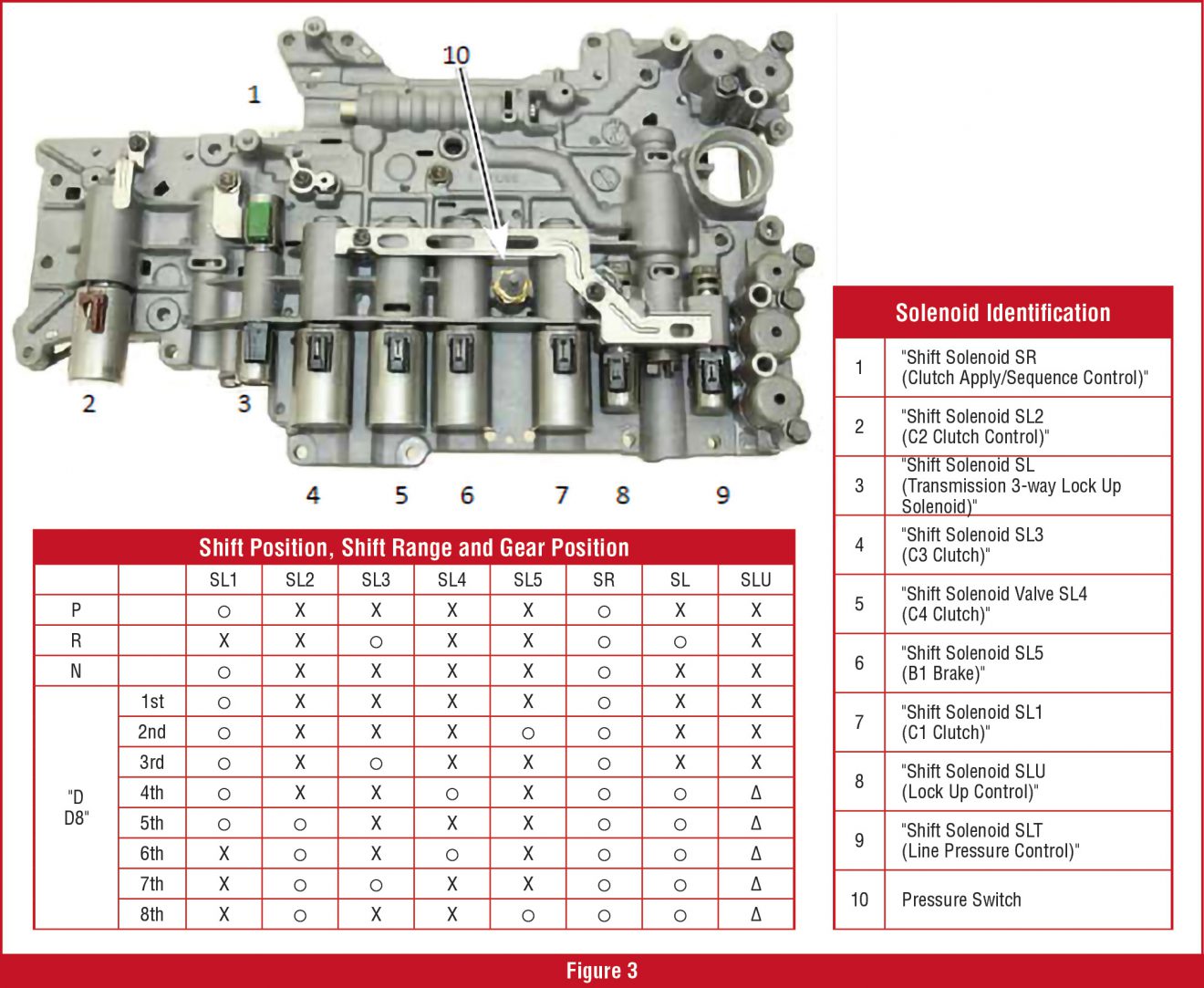 10

1

2

3

4

5

6

7

8

9

Shift Position, Shift Range and Gear Position

| | | SL1 | SL2 | SL3 | SL4 | SL5 | SR | SL | SLU |
|---|---|---|---|---|---|---|---|---|---|
| P | | ○ | X | X | X | X | ○ | X | X |
| R | | X | X | ○ | X | X | ○ | ○ | X |
| N | | ○ | X | X | X | X | ○ | X | X |
| "D D8" | 1st | ○ | X | X | X | X | ○ | X | X |
| | 2nd | ○ | X | X | X | ○ | ○ | X | X |
| | 3rd | ○ | X | ○ | X | X | ○ | X | X |
| | 4th | ○ | X | X | ○ | X | ○ | ○ | Δ |
| | 5th | ○ | ○ | X | X | X | ○ | ○ | Δ |
| | 6th | X | ○ | X | ○ | X | ○ | ○ | Δ |
| | 7th | X | ○ | ○ | X | X | ○ | ○ | Δ |
| | 8th | X | ○ | X | X | ○ | ○ | ○ | Δ |

Solenoid Identification

| | |
|---|---|
| 1 | "Shift Solenoid SR (Clutch Apply/Sequence Control)" |
| 2 | "Shift Solenoid SL2 (C2 Clutch Control)" |
| 3 | "Shift Solenoid SL (Transmission 3-way Lock Up Solenoid)" |
| 4 | "Shift Solenoid SL3 (C3 Clutch)" |
| 5 | "Shift Solenoid Valve SL4 (C4 Clutch)" |
| 6 | "Shift Solenoid SL5 (B1 Brake)" |
| 7 | "Shift Solenoid SL1 (C1 Clutch)" |
| 8 | "Shift Solenoid SLU (Lock Up Control)" |
| 9 | "Shift Solenoid SLT (Line Pressure Control)" |
| 10 | Pressure Switch |

Figure 3