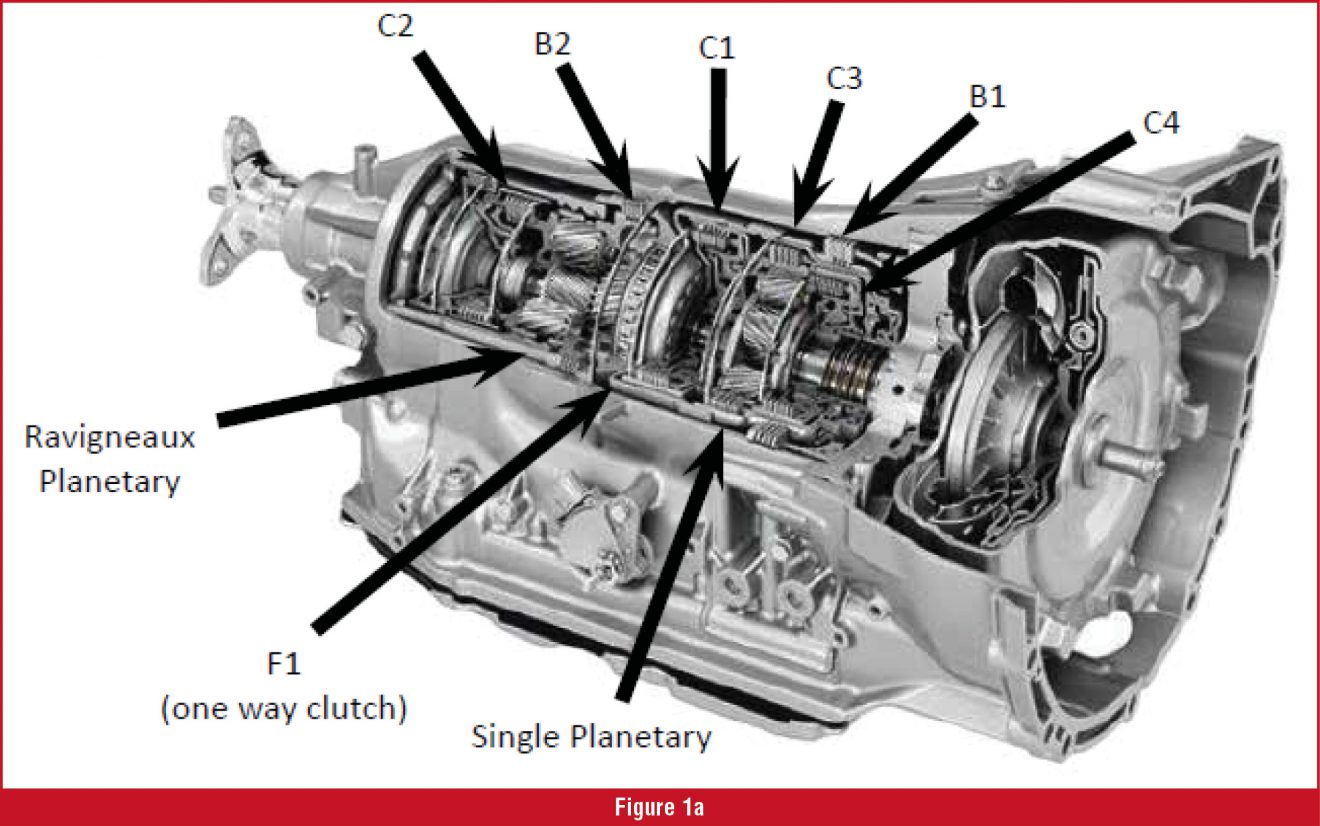 C2
B2
C1
C3
B1
C4

Ravigneaux Planetary

F1 (one way clutch)

Single Planetary

Figure 1a