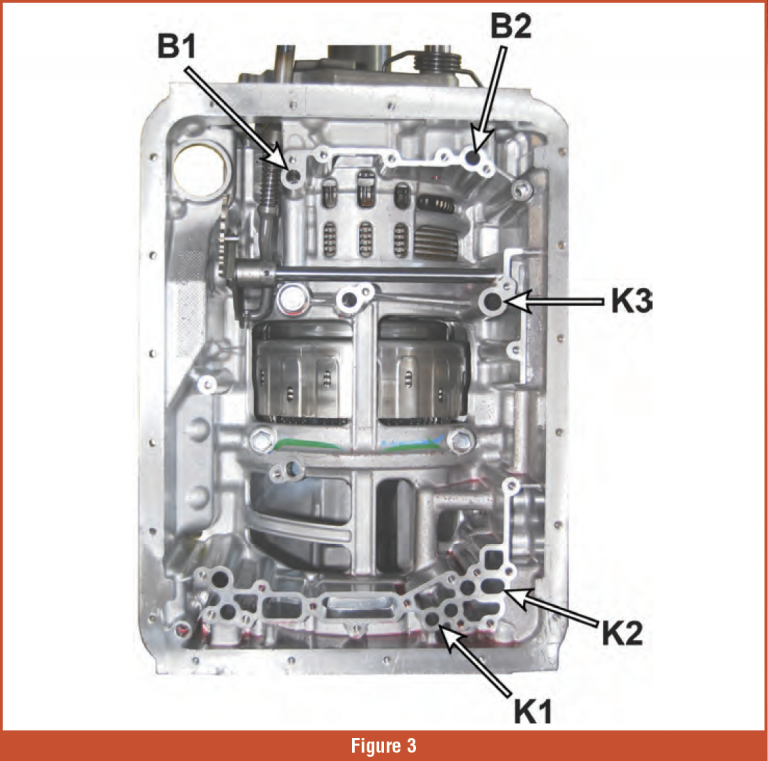 B1
B2
K3
K2
K1
Figure 3